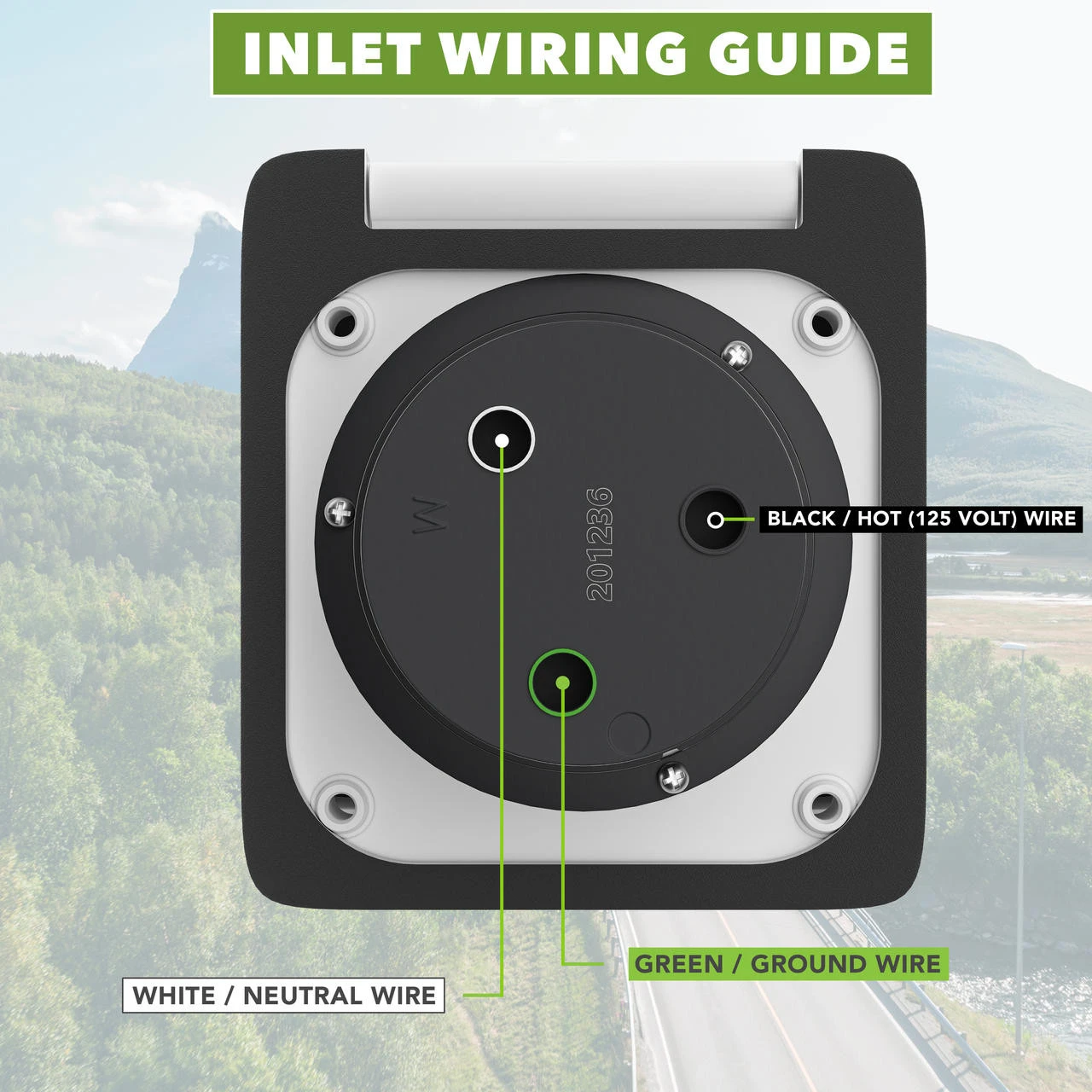 INLET WIRING GUIDE

W

201236

BLACK / HOT (125 VOLT) WIRE

GREEN / GROUND WIRE

WHITE / NEUTRAL WIRE