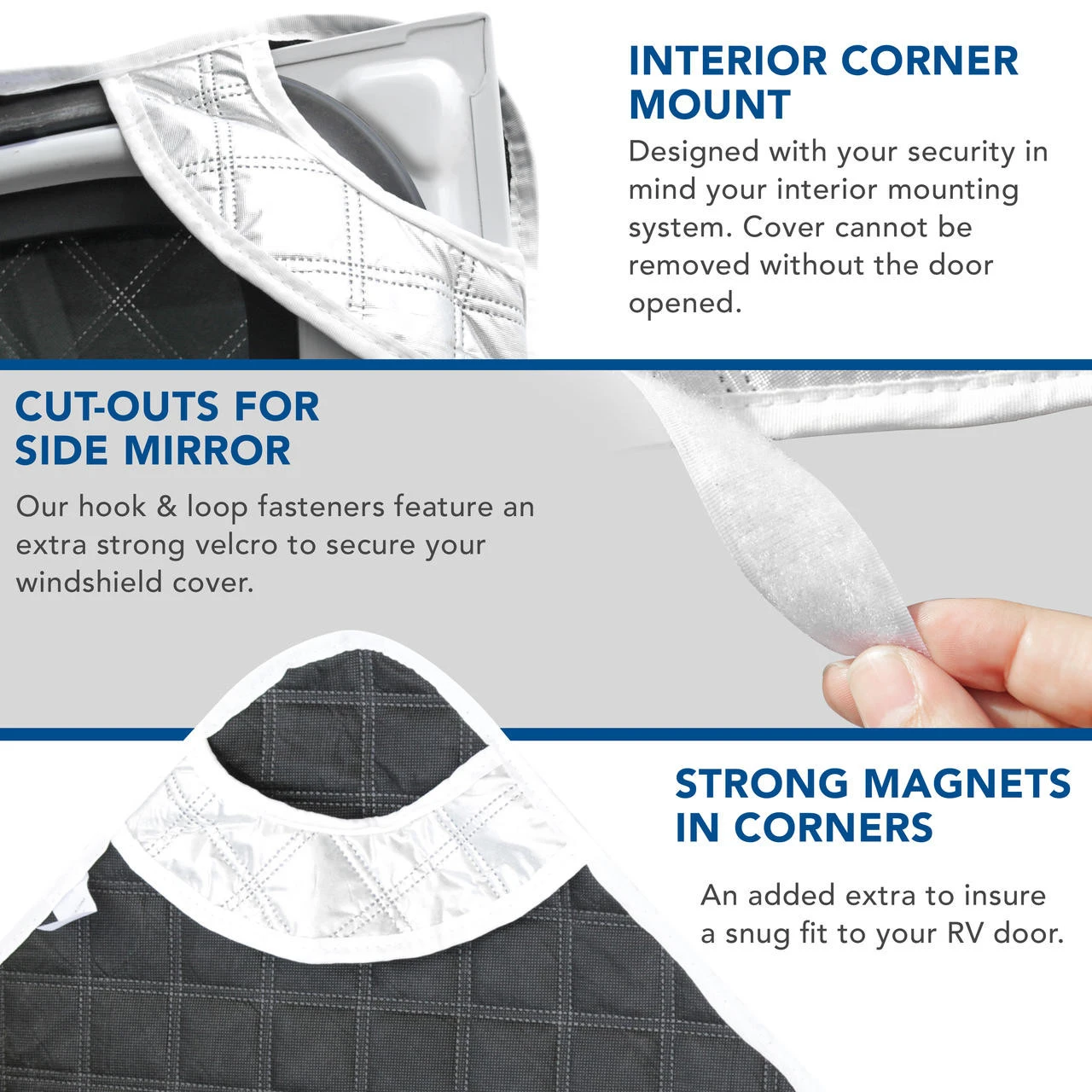 INTERIOR CORNER MOUNT

Designed with your security in mind your interior mounting system. Cover cannot be removed without the door opened.

CUT-OUTS FOR SIDE MIRROR

Our hook & loop fasteners feature an extra strong velcro to secure your windshield cover.

STRONG MAGNETS IN CORNERS

An added extra to insure a snug fit to your RV door.