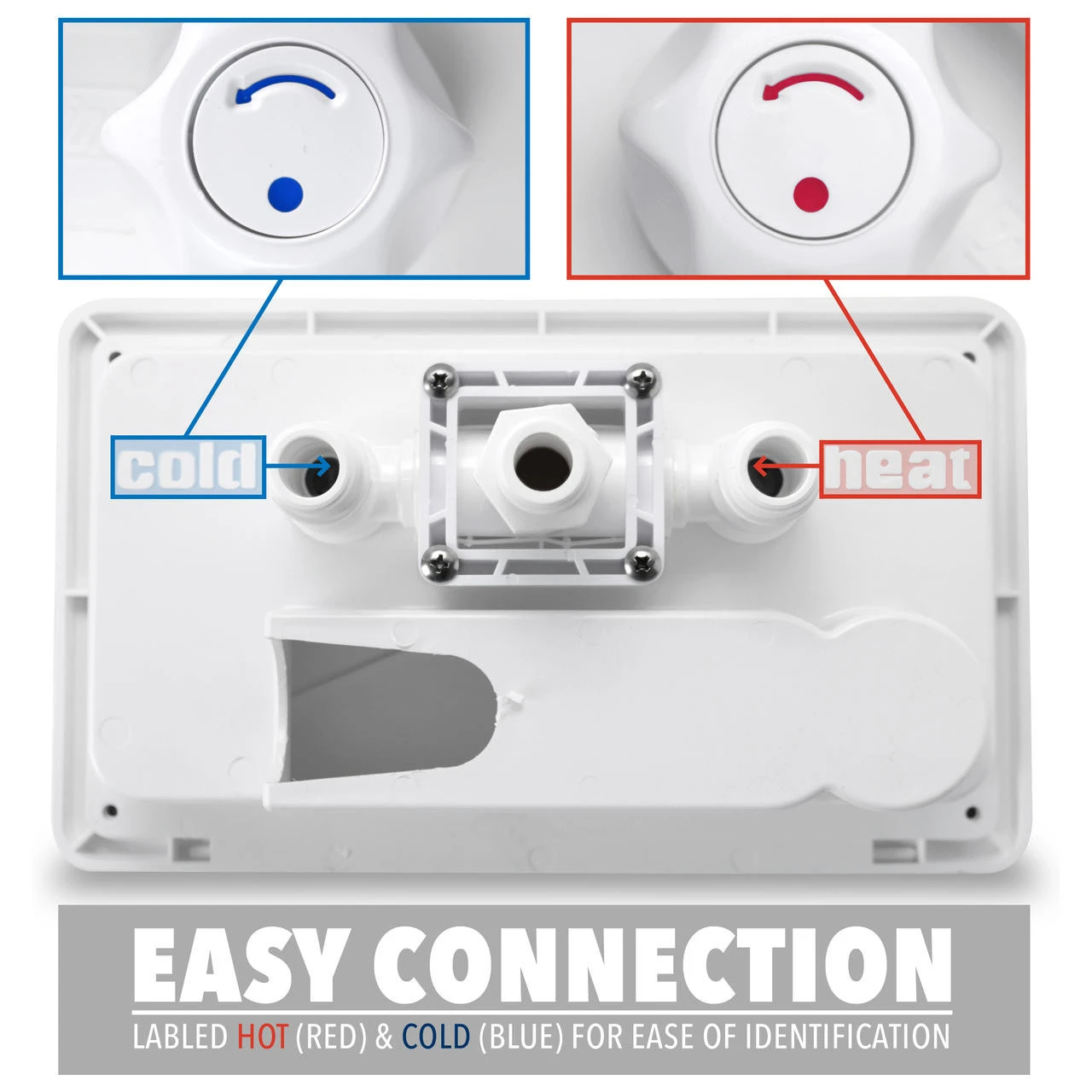 cold

heat

EASY CONNECTION

LABLED HOT (RED) & COLD (BLUE) FOR EASE OF IDENTIFICATION