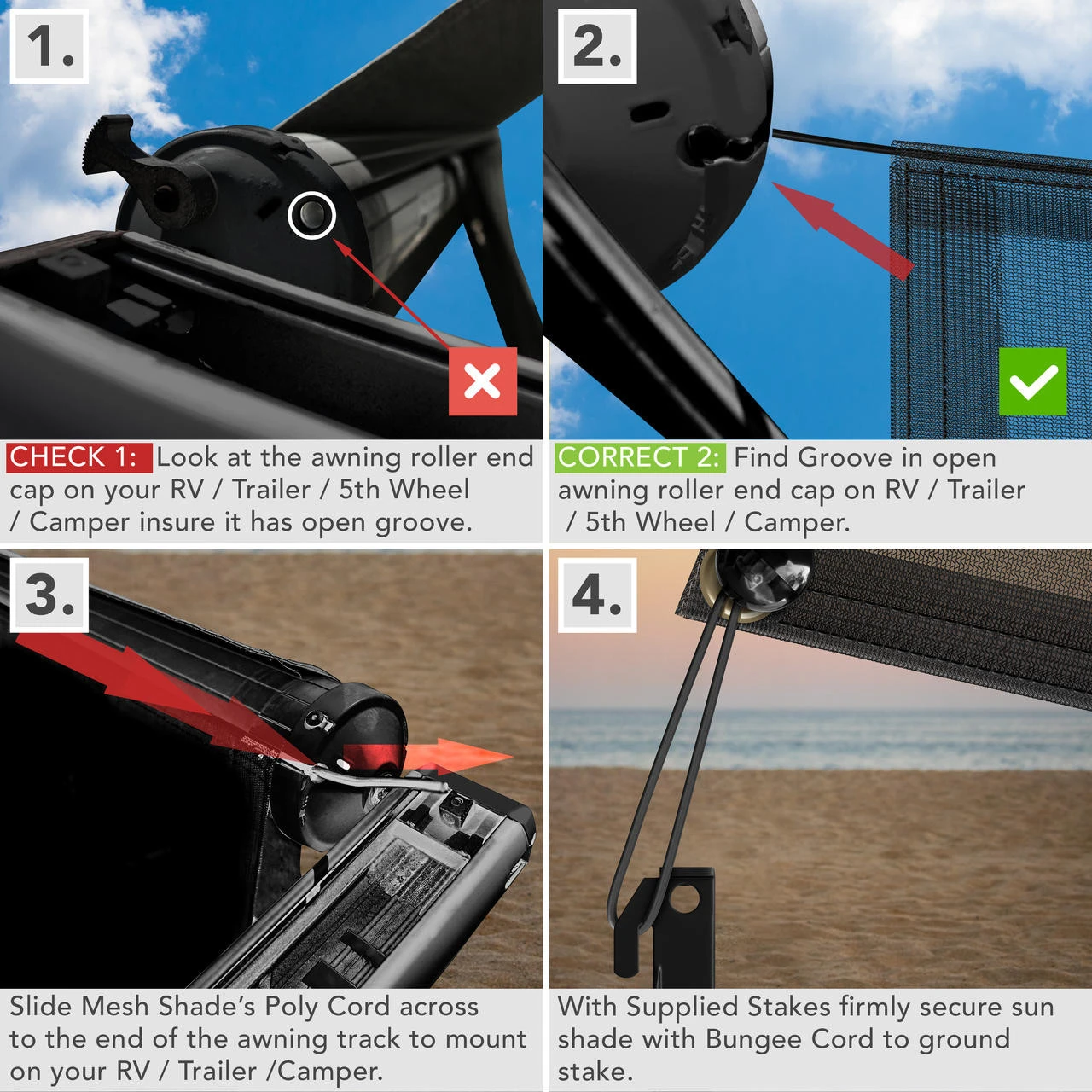 1.

CHECK 1: Look at the awning roller end cap on your RV / Trailer / 5th Wheel / Camper insure it has open groove.

2.

CORRECT 2: Find Groove in open awning roller end cap on RV / Trailer / 5th Wheel / Camper.

3.

Slide Mesh Shade's Poly Cord across to the end of the awning track to mount on your RV / Trailer /Camper.

4.

With Supplied Stakes firmly secure sun shade with Bungee Cord to ground stake.