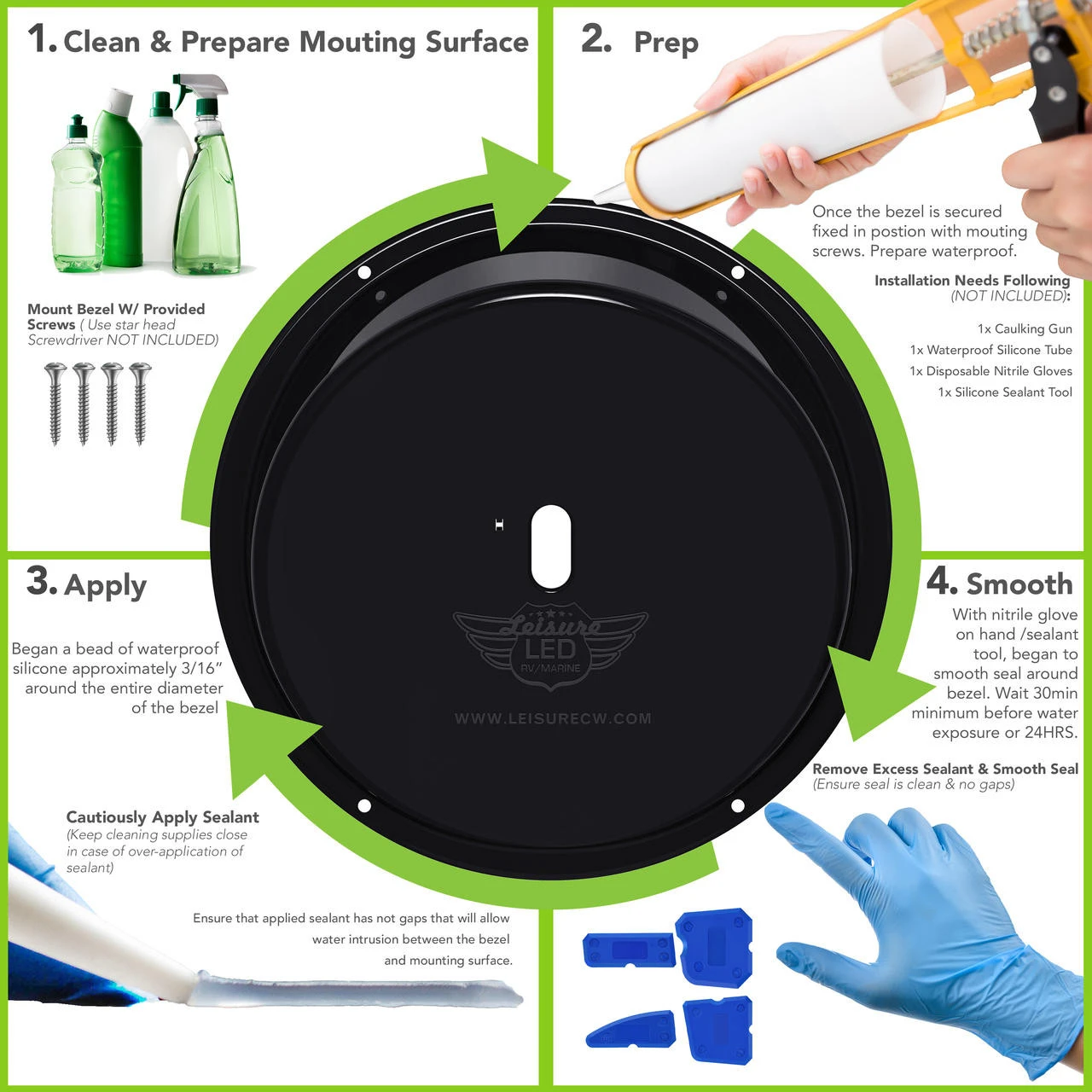 1. Clean & Prepare Mouting Surface

Mount Bezel W/ Provided Screws ( Use star head Screwdriver NOT INCLUDED)

2. Prep

Once the bezel is secured fixed in postion with mouting screws. Prepare waterproof.

Installation Needs Following (NOT INCLUDED):

1x Caulking Gun
1x Waterproof Silicone Tube
1x Disposable Nitrile Gloves
1x Silicone Sealant Tool

Leisure LED RV/MARINE

WWW.LEISURECW.COM

3. Apply

Began a bead of waterproof silicone approximately 3/16" around the entire diameter of the bezel

Cautiously Apply Sealant
(Keep cleaning supplies close in case of over-application of sealant)

Ensure that applied sealant has not gaps that will allow water intrusion between the bezel and mounting surface.

4. Smooth

With nitrile glove on hand /sealant tool, began to smooth seal around bezel. Wait 30min minimum before water exposure or 24HRS.

Remove Excess Sealant & Smooth Seal
(Ensure seal is clean & no gaps)